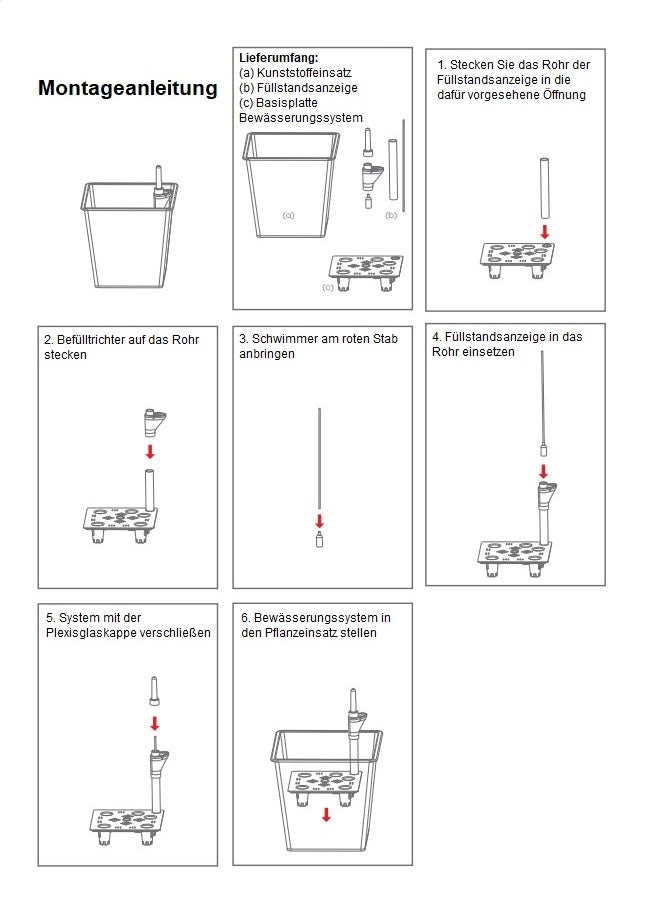 Montageanleitung

Lieferumfang:
(a) Kunststoffeinsatz
(b) Füllstandsanzeige
(c) Basisplatte Bewässerungssystem

(a)
(b)
(c)

1. Stecken Sie das Rohr der Füllstandsanzeige in die dafür vorgesehene Öffnung

2. Befülltrichter auf das Rohr stecken

3. Schwimmer am roten Stab anbringen

4. Füllstandsanzeige in das Rohr einsetzen

5. System mit der Plexisglaskappe verschließen

6. Bewässerungssystem in den Pflanzeinsatz stellen