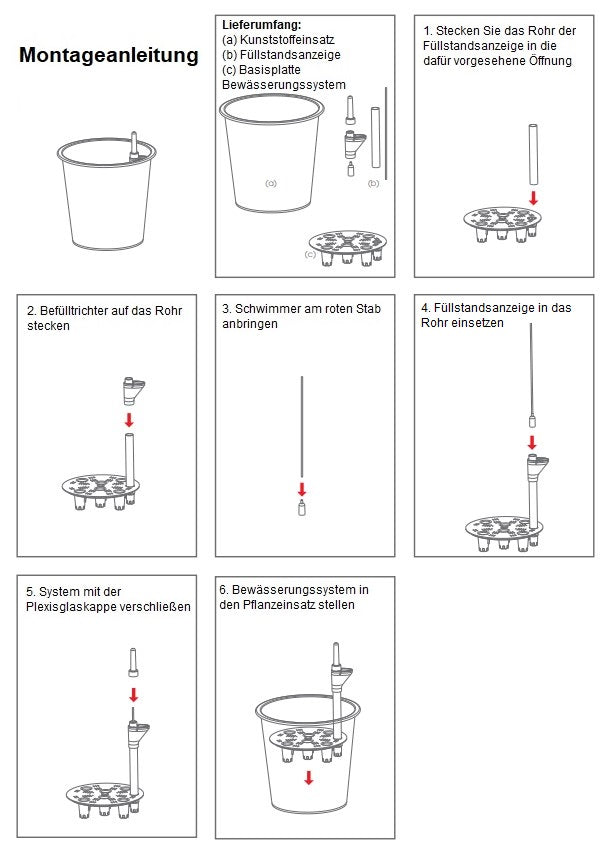 Montageanleitung

Lieferumfang:
(a) Kunststoffeinsatz
(b) Füllstandsanzeige
(c) Basisplatte
Bewässerungssystem

(a)

(b)

(c)

1. Stecken Sie das Rohr der Füllstandsanzeige in die dafür vorgesehene Öffnung

2. Befülltrichter auf das Rohr stecken

3. Schwimmer am roten Stab anbringen

4. Füllstandsanzeige in das Rohr einsetzen

5. System mit der Plexisglaskappe verschließen

6. Bewässerungssystem in den Pflanzeinsatz stellen